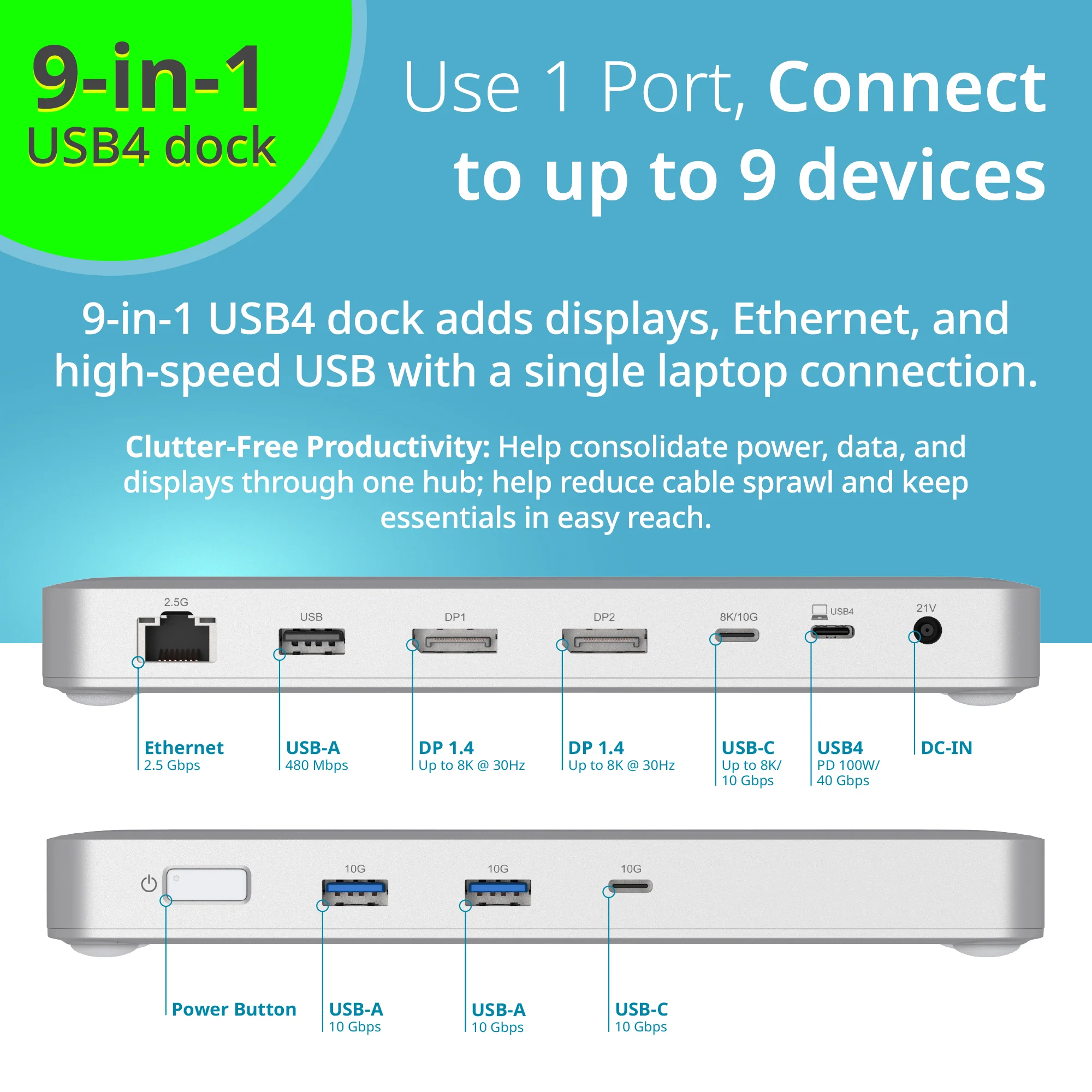 9-in-1
USB4 dock

Use 1 Port, Connect to up to 9 devices

9-in-1 USB4 dock adds displays, Ethernet, and high-speed USB with a single laptop connection.

Clutter-Free Productivity: Help consolidate power, data, and displays through one hub; help reduce cable sprawl and keep essentials in easy reach.

2.5G USB DP1 DP2 8K/10G USB4 21V

Ethernet
2.5 Gbps

USB-A
480 Mbps

DP 1.4
Up to 8K @ 30Hz

DP 1.4
Up to 8K @ 30Hz

USB-C
Up to 8K/ 10 Gbps

USB4
PD 100W/ 40 Gbps

DC-IN

10G 10G 10G

Power Button

USB-A
10 Gbps

USB-A
10 Gbps

USB-C
10 Gbps